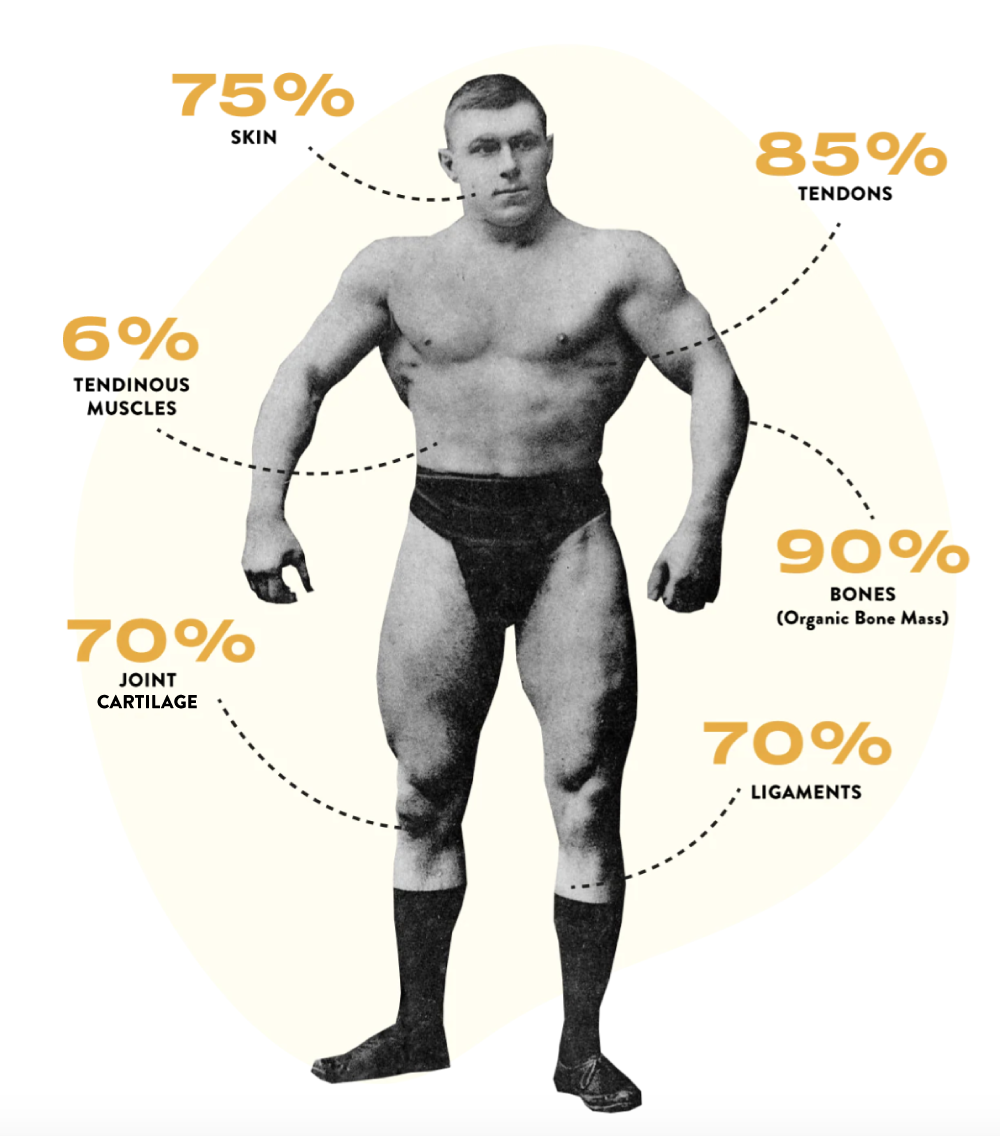 75%
SKIN

85%
TENDONS

6%
TENDINOUS MUSCLES

90%
BONES
(Organic Bone Mass)

70%
JOINT CARTILAGE

70%
LIGAMENTS